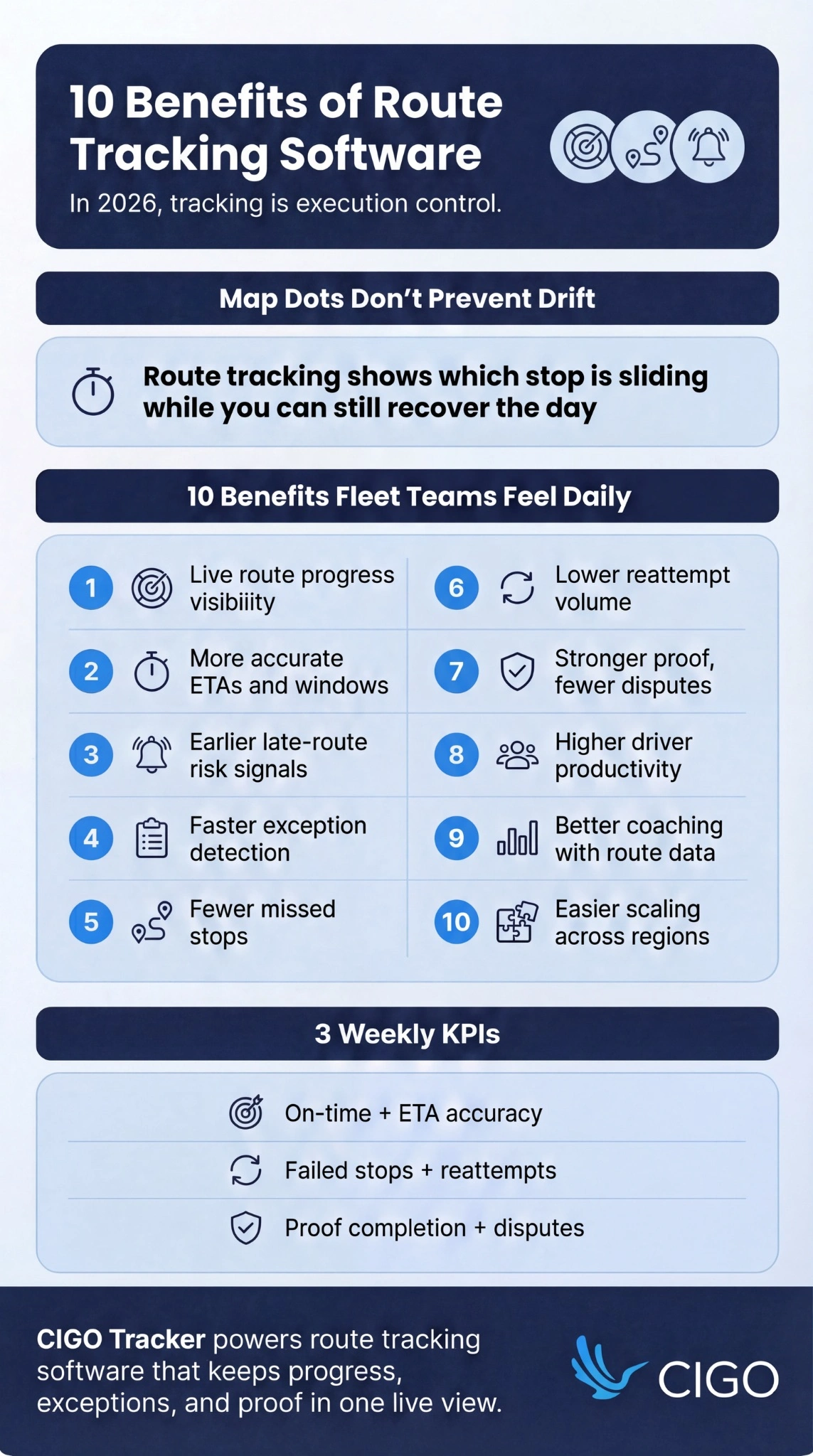 10 Benefits of Route Tracking Software

In 2026, tracking is execution control.

Map Dots Don't Prevent Drift

Route tracking shows which stop is sliding while you can still recover the day

10 Benefits Fleet Teams Feel Daily

1 Live route progress visibiiity

2 More accurate ETAs and windows

3 Earlier late-route risk signals

4 Faster exception detection

5 Fewer missed stops

6 Lower reattempt volume

7 Stronger proof, fewer disputes

8 Higher driver productivity

9 Better coaching with route data

10 Easier scaling across regions

3 Weekly KPIs

On-time + ETA accuracy

Failed stops + reattempts

Proof completion + disputes

CIGO Tracker powers route tracking software that keeps progress, exceptions, and proof in one live view.

CIGO